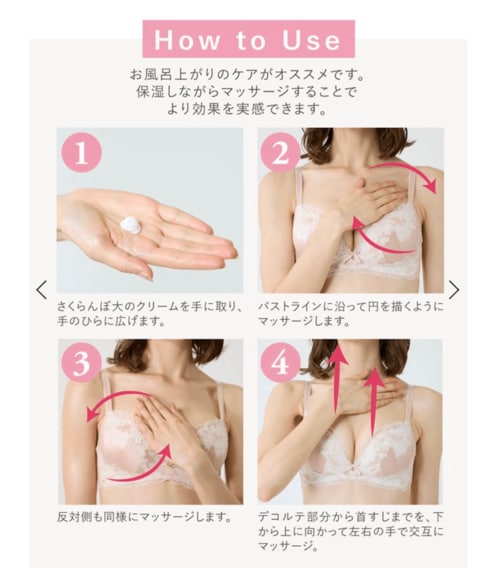 How to Use

お風呂上がりのケアがオススメです。
保湿しながらマッサージすることで
より効果を実感できます。

1

さくらんぼ大のクリームを手に取り、手のひらに広げます。

2

バストラインに沿って円を描くようにマッサージします。

3

反対側も同様にマッサージします。

4

デコルテ部分から首すじまでを、下から上に向かって左右の手で交互にマッサージ。