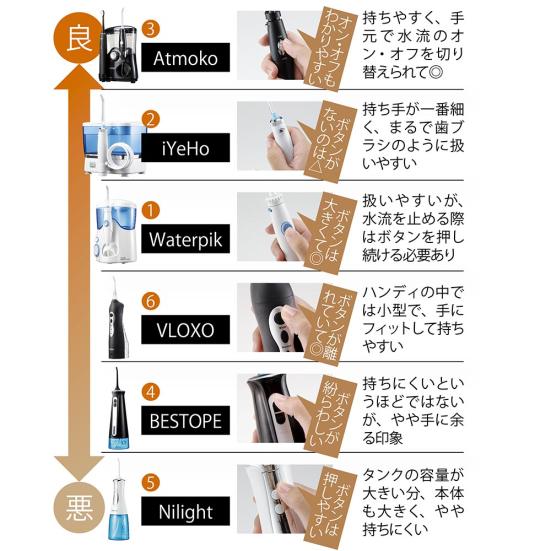 良

3
Atmoko
オン・オフもわかりやすい
持ちやすく、手元で水流のオン・オフを切り替えられて◎

2
iYeHo
ボタンがないのは△
持ち手が一番細く、まるで歯ブラシのように扱いやすい

1
Waterpik
ボタンは大きくて◎
扱いやすいが、水流を止める際はボタンを押し続ける必要あり

6
VLOXO
ボタンが離れていて◎
ハンディの中では小型で、手にフィットして持ちやすい

4
BESTOPE
ボタンが紛らわしい
持ちにくいというほどではないが、やや手に余る印象

5
Nilight
ボタンは押しやすい
タンクの容量が大きい分、本体も大きく、やや持ちにくい

悪